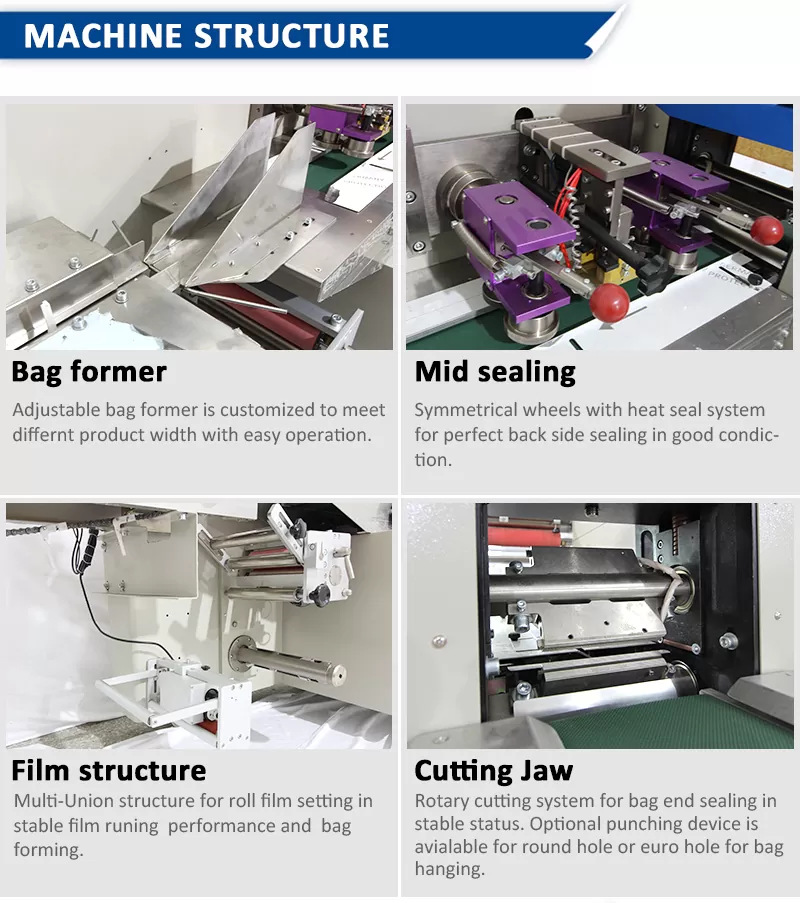 MACHINE STRUCTURE

Bag former

Adjustable bag former is customized to meet differnt product width with easy operation.

Mid sealing

Symmetrical wheels with heat seal system for perfect back side sealing in good condiction.

Film structure

Multi-Union structure for roll film setting in stable film runing performance and bag forming.

Cutting Jaw

Rotary cutting system for bag end sealing in stable status. Optional punching device is avialable for round hole or euro hole for bag hanging.