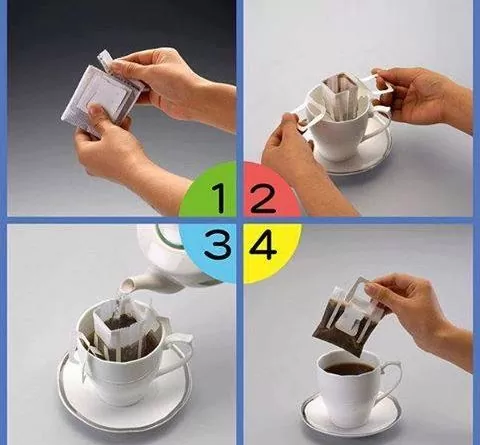 1 2
3 4