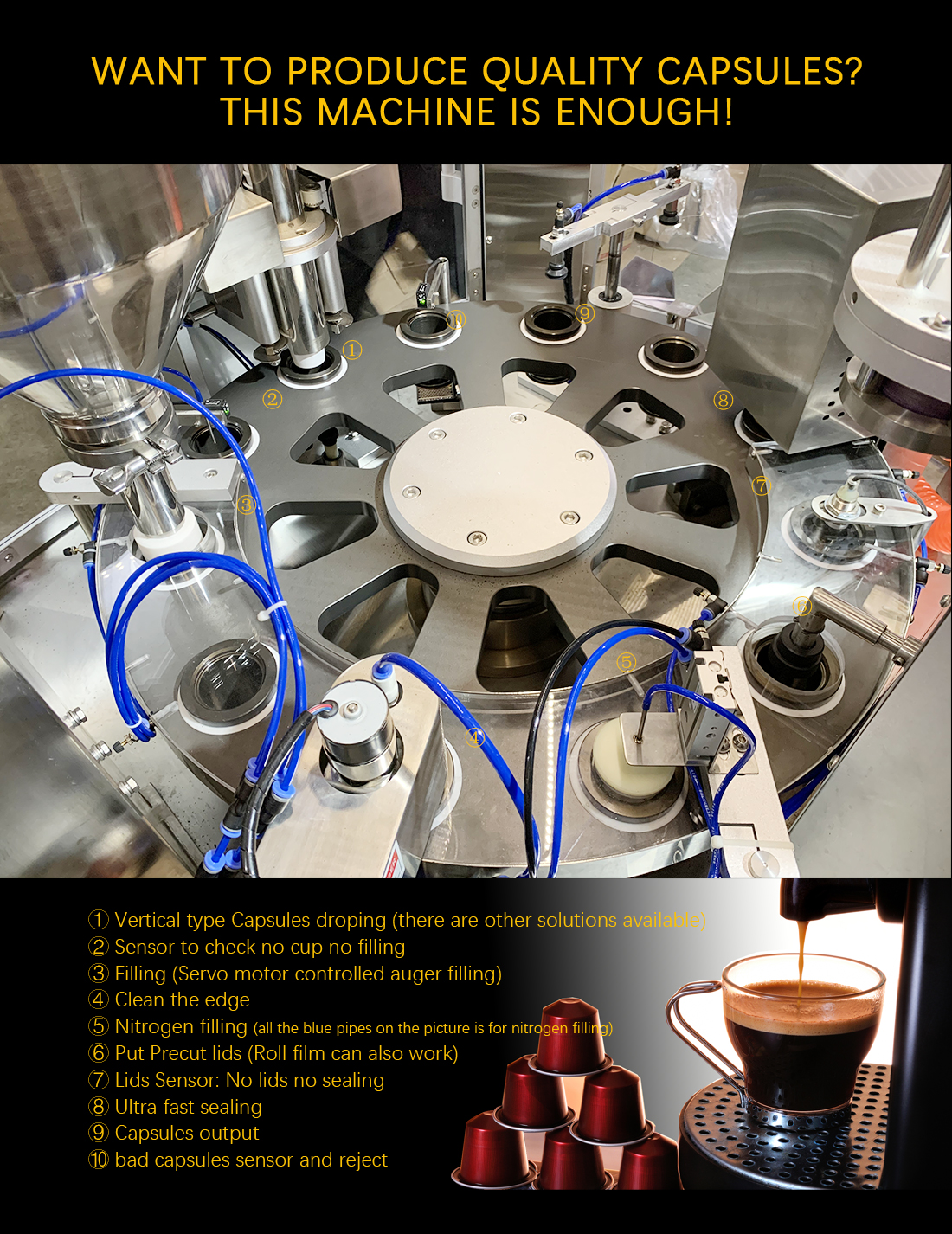 WANT TO PRODUCE QUALITY CAPSULES? THIS MACHINE IS ENOUGH!

①
②
③
④
⑤
⑥
⑦
⑧
⑨
⑩

① Vertical type Capsules droping (there are other solutions available)
② Sensor to check no cup no filling
③ Filling (Servo motor controlled auger filling)
④ Clean the edge
⑤ Nitrogen filling (all the blue pipes on the picture is for nitrogen filling)
⑥ Put Precut lids (Roll film can also work)
⑦ Lids Sensor: No lids no sealing
⑧ Ultra fast sealing
⑨ Capsules output
⑩ bad capsules sensor and reject