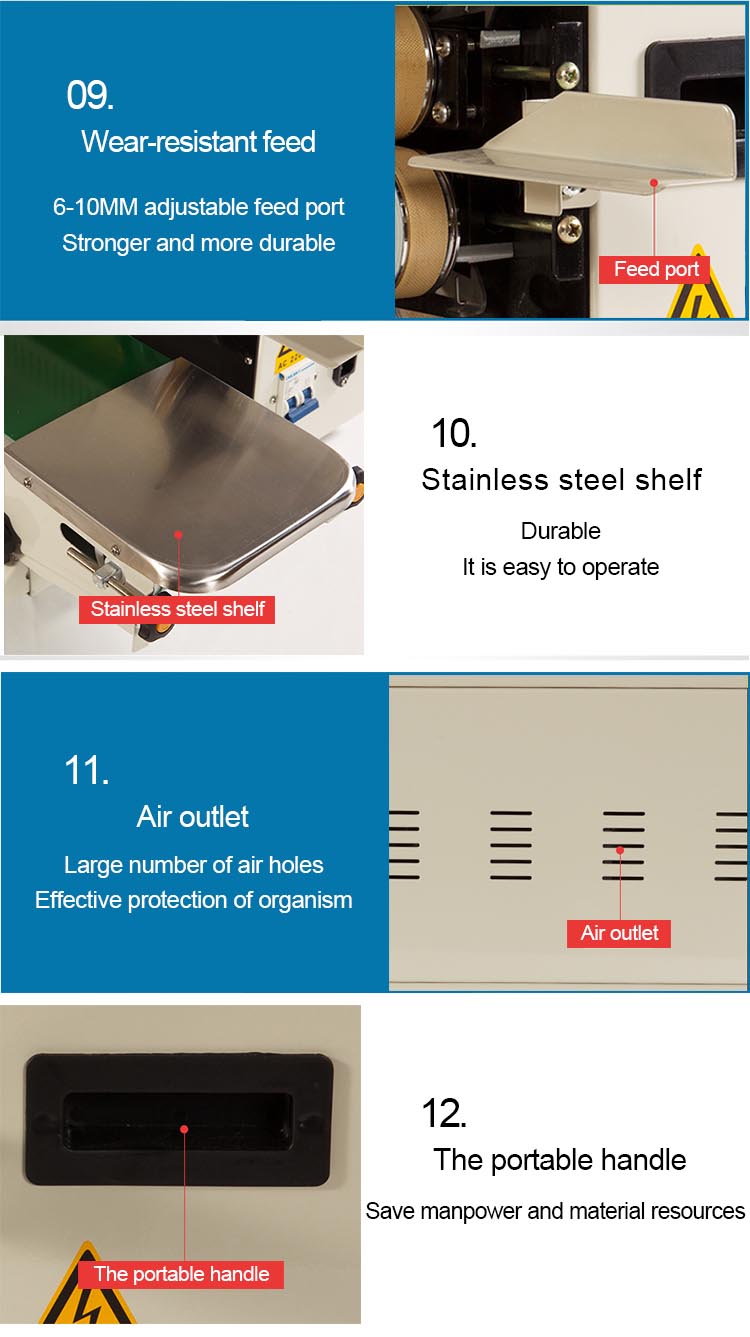 09.
Wear-resistant feed

6-10MM adjustable feed port
Stronger and more durable

Feed port

Stainless steel shelf

10.
Stainless steel shelf

Durable
It is easy to operate

11.
Air outlet

Large number of air holes
Effective protection of organism

Air outlet

The portable handle

12.
The portable handle

Save manpower and material resources